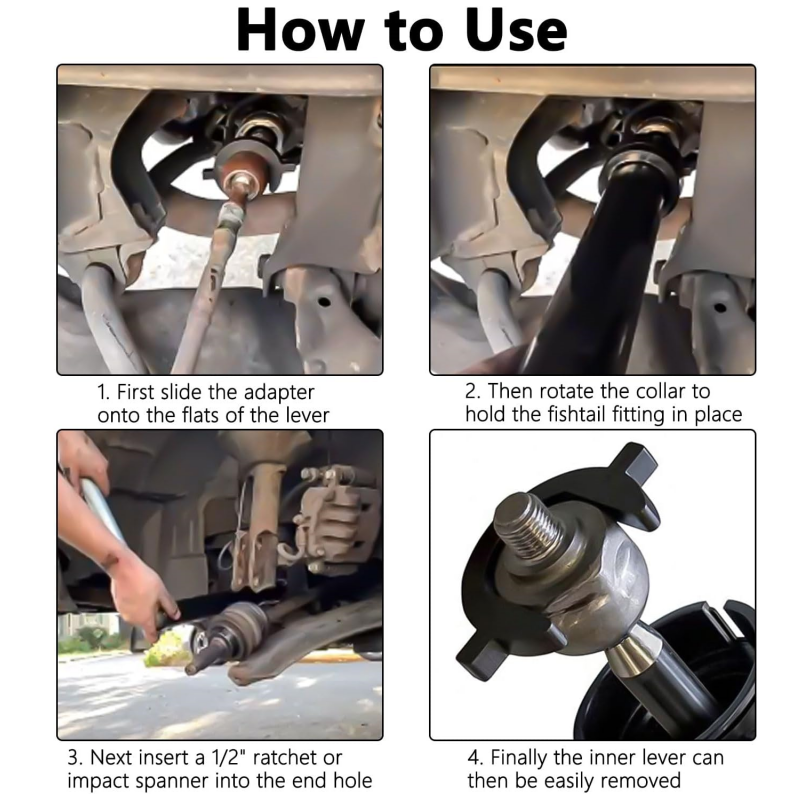 How to Use

1. First slide the adapter onto the flats of the lever

2. Then rotate the collar to hold the fishtail fitting in place

3. Next insert a 1/2" ratchet or impact spanner into the end hole

4. Finally the inner lever can then be easily removed