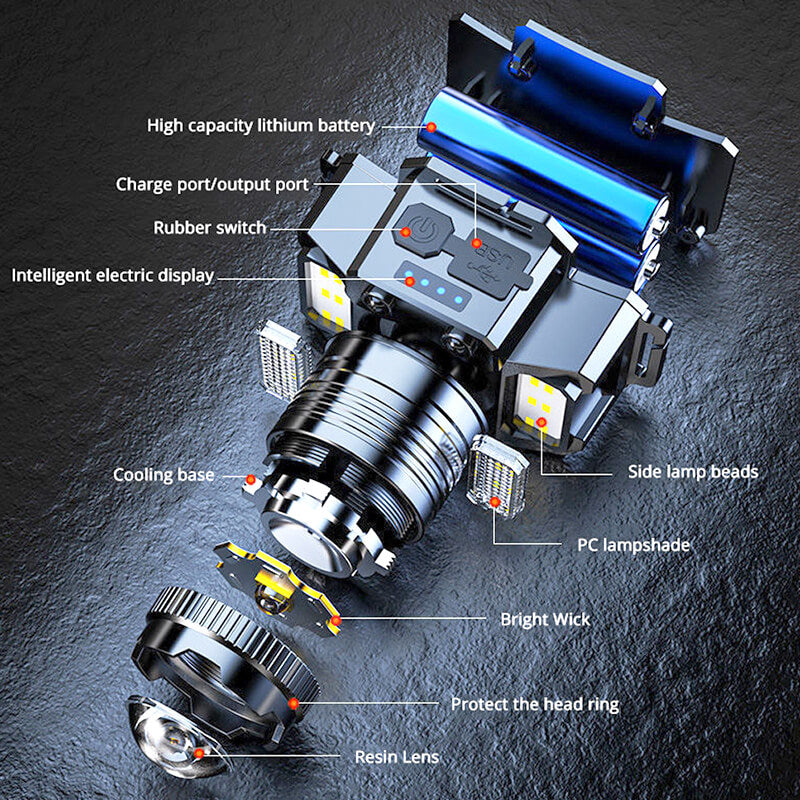 High capacity lithium battery
Charge port/output port
Rubber switch
Intelligent electric display
USB
Cooling base
Side lamp beads
PC lampshade
Bright Wick
Protect the head ring
Resin Lens